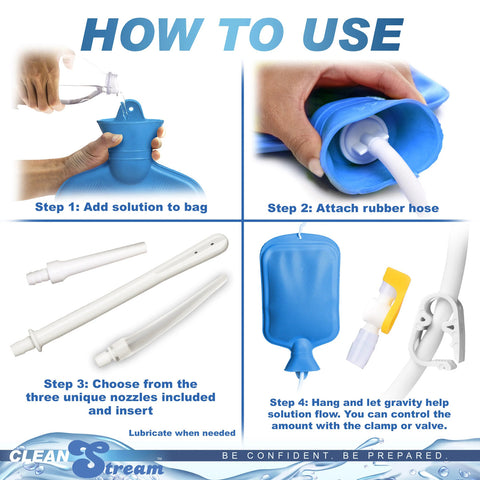 HOW TO USE

Step 1: Add solution to bag

Step 2: Attach rubber hose

Step 3: Choose from the three unique nozzles included and insert

Lubricate when needed

Step 4: Hang and let gravity help solution flow. You can control the amount with the clamp or valve.

CLEAN Stream

BE CONFIDENT. BE PREPARED.