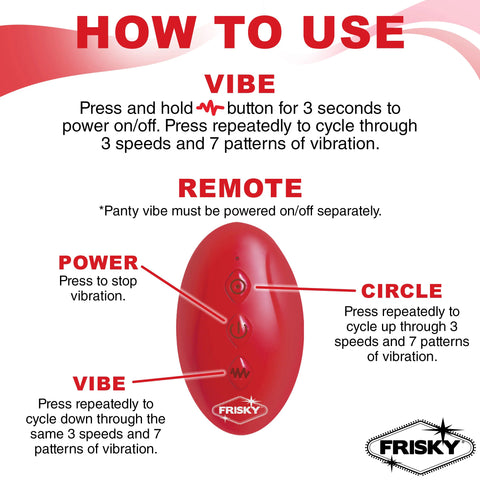 HOW TO USE

VIBE

Press and hold button for 3 seconds to power on/off. Press repeatedly to cycle through 3 speeds and 7 patterns of vibration.

REMOTE

*Panty vibe must be powered on/off separately.

POWER
Press to stop vibration.

CIRCLE
Press repeatedly to cycle up through 3 speeds and 7 patterns of vibration.

VIBE
Press repeatedly to cycle down through the same 3 speeds and 7 patterns of vibration.

FRISKY

FRISKY